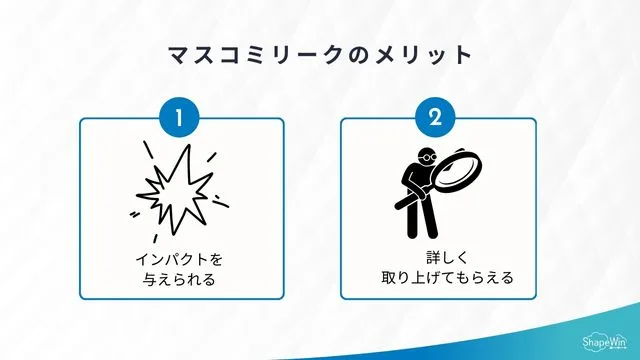 マスコミリークのメリット

1

インパクトを
与えられる

2

詳しく
取り上げてもらえる

ShapeWin